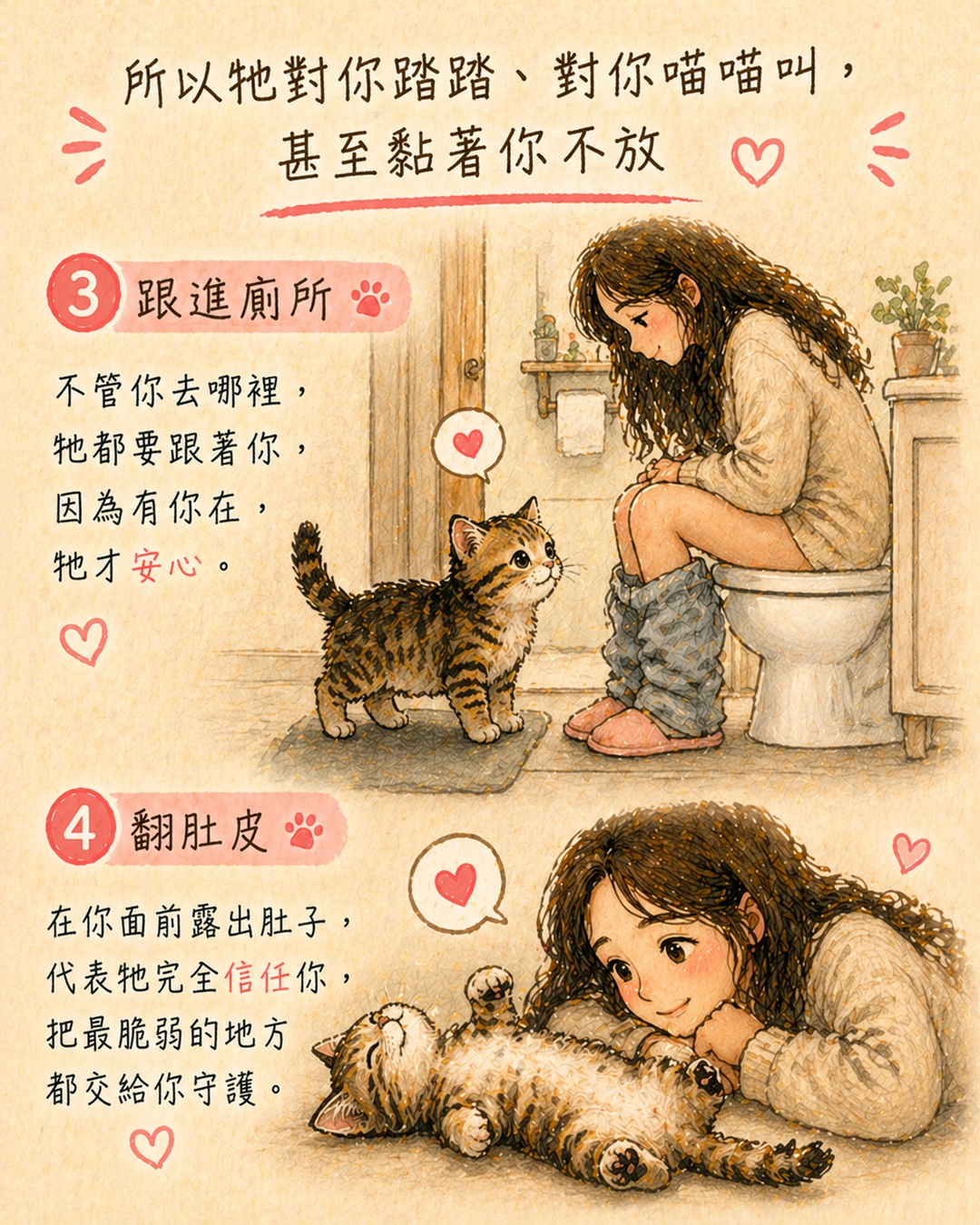 所以牠對你踏踏、對你喵喵叫，
甚至黏著你不放

3 跟進廁所

不管你去哪裡，
牠都要跟著你，
因為有你在，
牠才安心。

4 翻肚皮

在你面前露出肚子，
代表牠完全信任你，
把最脆弱的地方
都交給你守護。