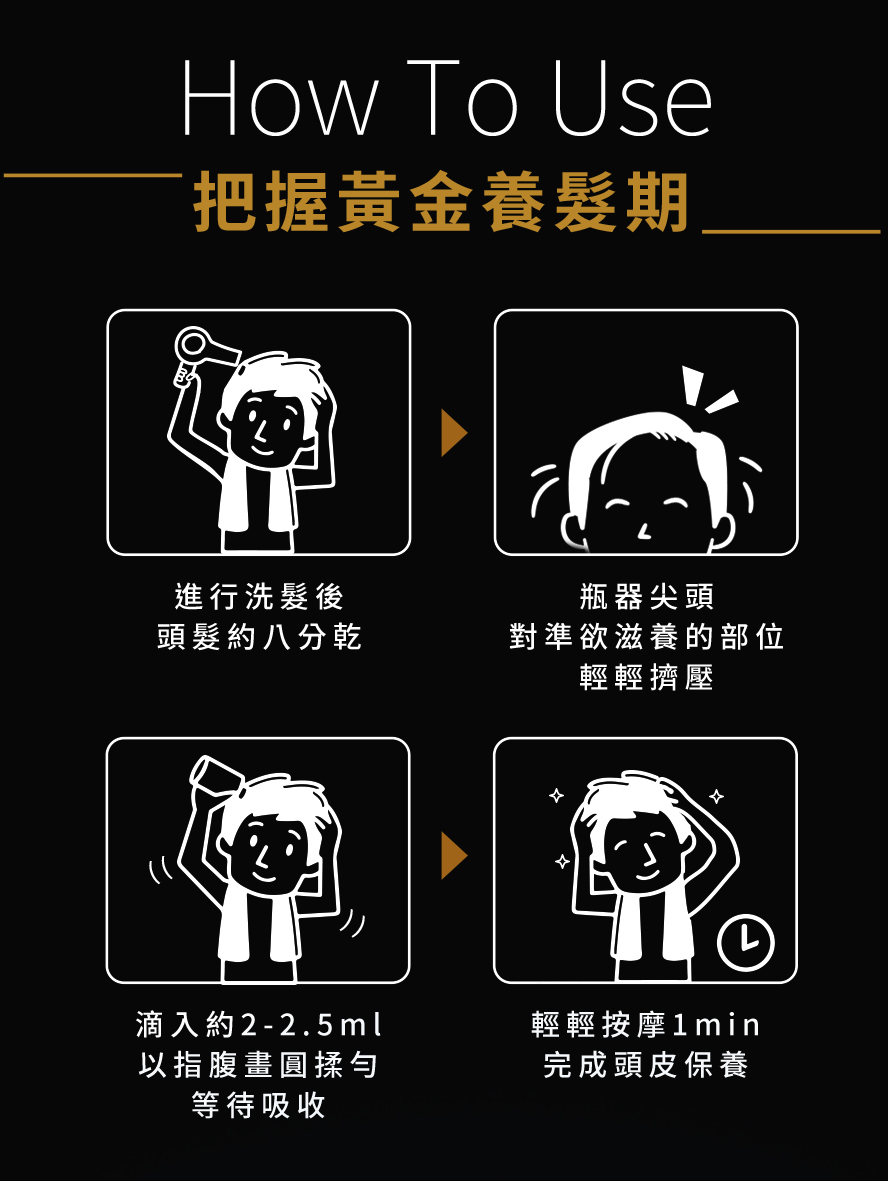 How To Use
把握黃金養髮期

進行洗髮後
頭髮約八分乾

瓶器尖頭
對準欲滋養的部位
輕輕擠壓

滴入約2-2.5ml
以指腹畫圓揉勻
等待吸收

輕輕按摩1min
完成頭皮保養