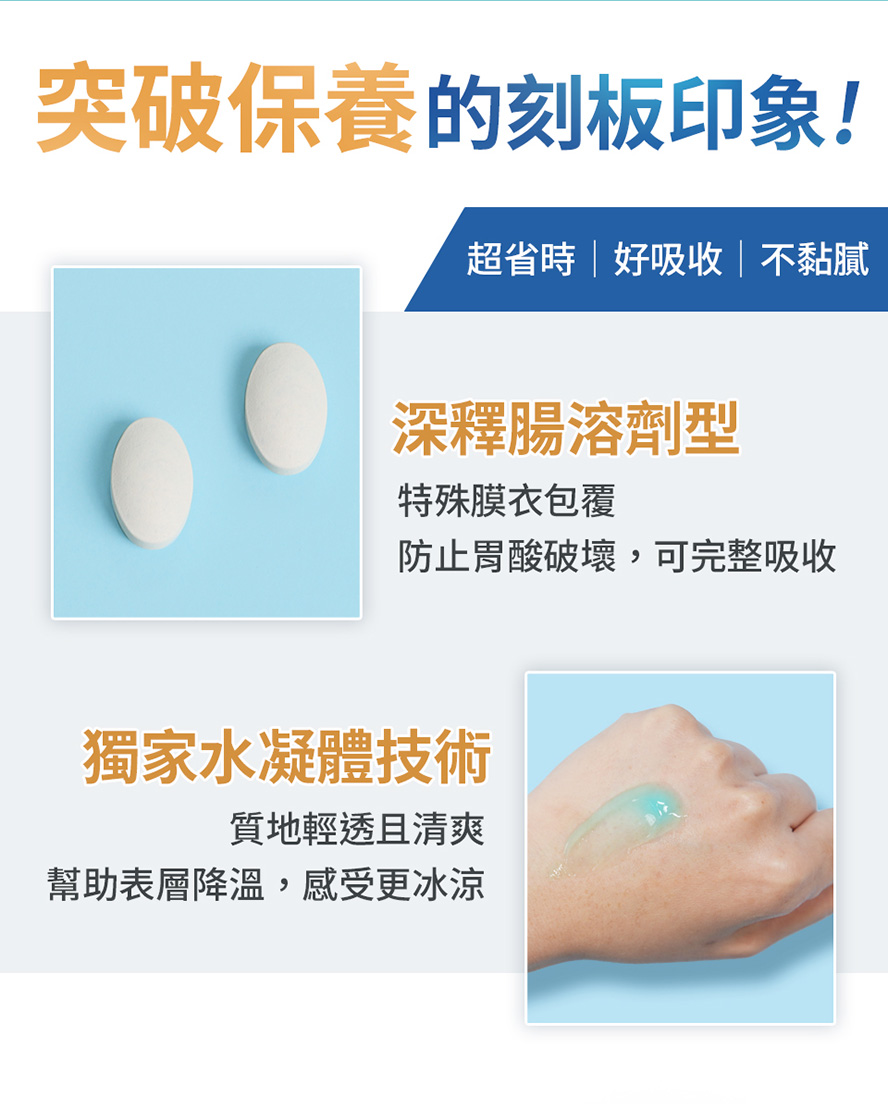 突破保養的刻板印象！

超省時｜好吸收｜不黏膩

深釋腸溶劑型

特殊膜衣包覆
防止胃酸破壞，可完整吸收

獨家水凝體技術

質地輕透且清爽
幫助表層降溫，感受更冰涼